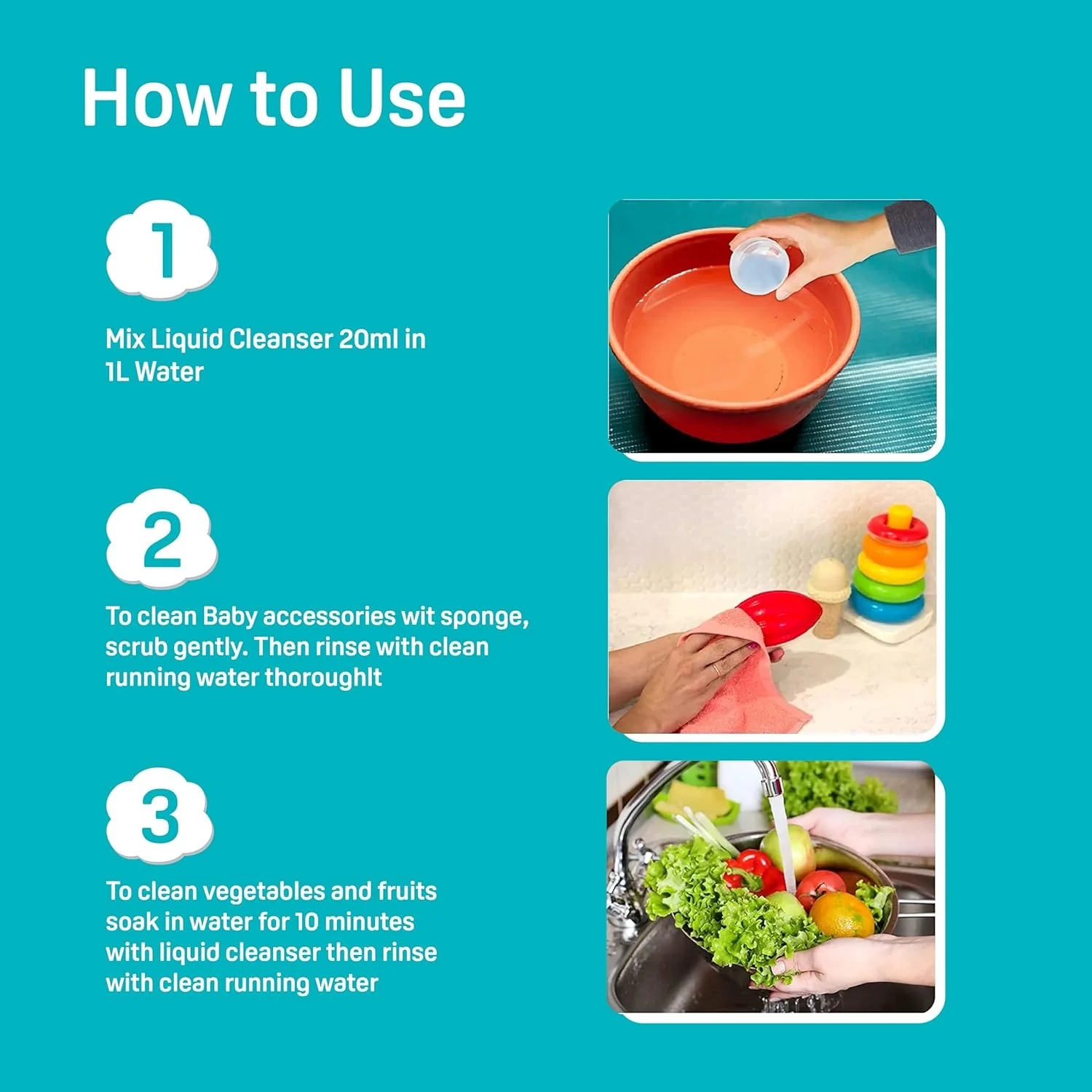 How to Use

1

Mix Liquid Cleanser 20ml in 1L Water

2

To clean Baby accessories wit sponge, scrub gently. Then rinse with clean running water thoroughlt

3

To clean vegetables and fruits soak in water for 10 minutes with liquid cleanser then rinse with clean running water