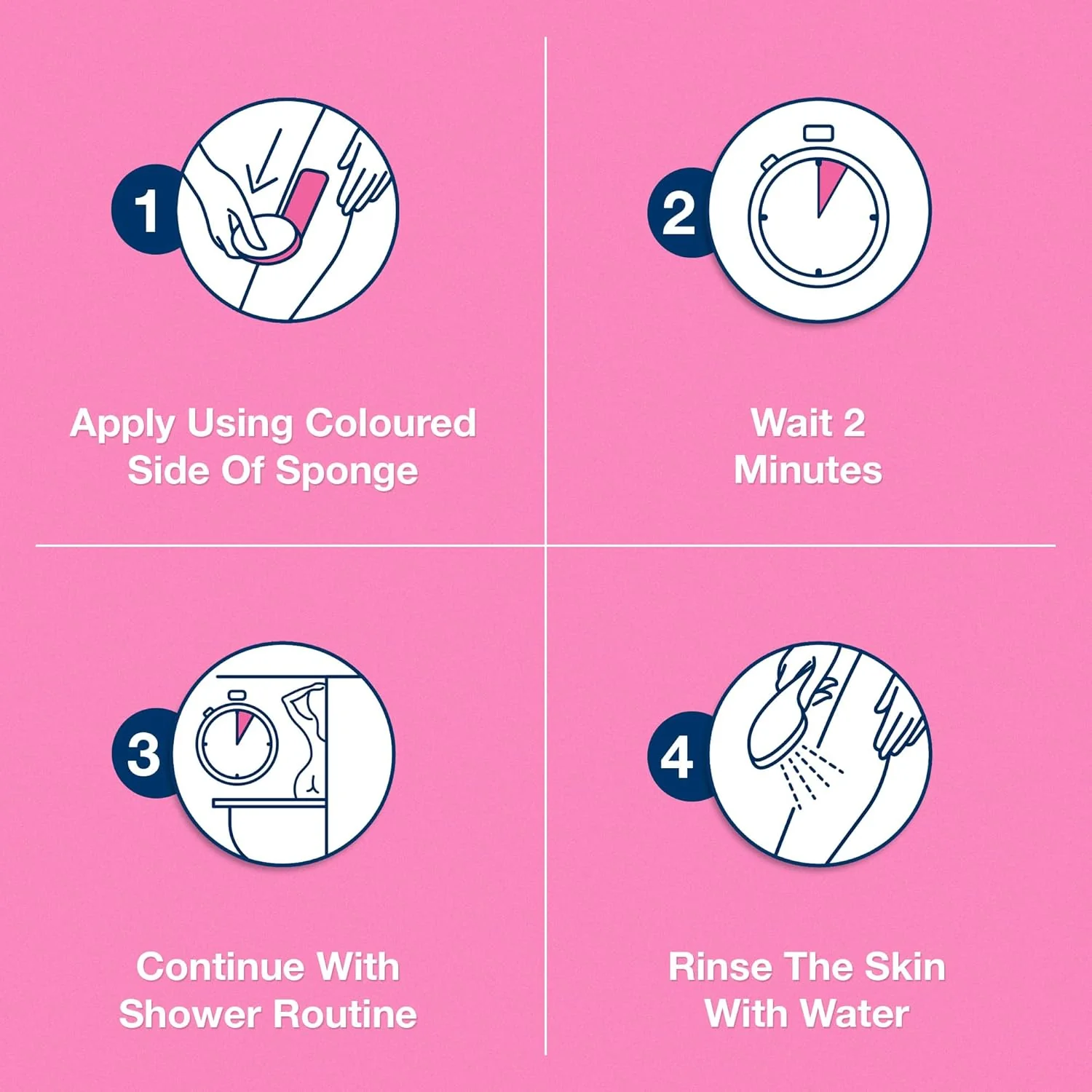 1

Apply Using Coloured Side Of Sponge

2

Wait 2 Minutes

3

Continue With Shower Routine

4

Rinse The Skin With Water